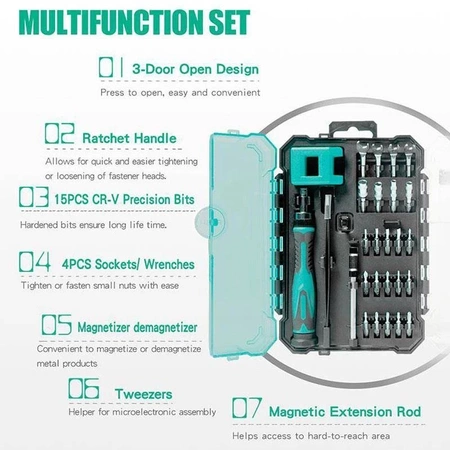 MULTIFUNCTION SET

01 3-Door Open Design

Press to open, easy and convenient

02 Ratchet Handle

Allows for quick and easier tightening or loosening of fastener heads.

03 15PCS CR-V Precision Bits

Hardened bits ensure long life time.

04 4PCS Sockets/ Wrenches

Tighten or fasten small nuts with ease

05 Magnetizer demagnetizer

Convenient to magnetize or demagnetize metal products

06 Tweezers

Helper for microelectronic assembly

07 Magnetic Extension Rod

Helps access to hard-to-reach area