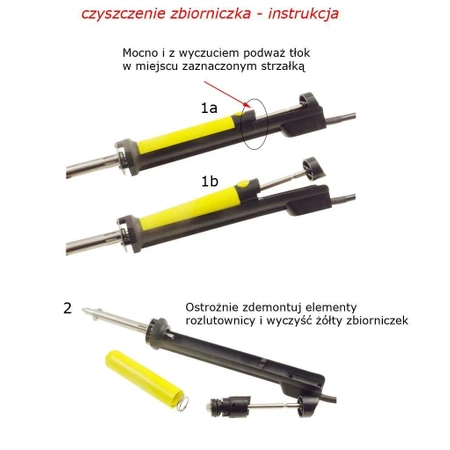 czyszczenie zbiorniczka - instrukcja

Mocno i z wyczuciem podważ tłok w miejscu zaznaczonym strzałką

1a

1b

2

Ostrożnie zdemontuj elementy rozlutownicy i wyczyść żółty zbiorniczek