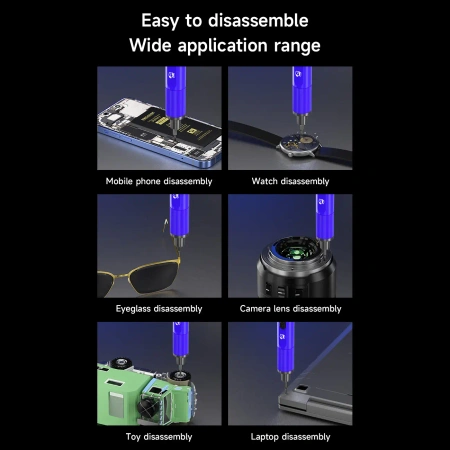 Easy to disassemble
Wide application range

Mobile phone disassembly

Watch disassembly

Eyeglass disassembly

Camera lens disassembly

Toy disassembly

Laptop disassembly