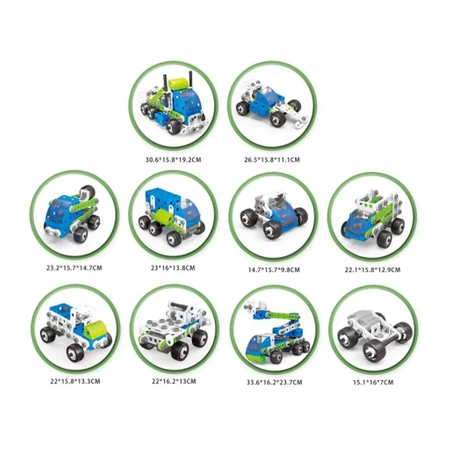 30.6*15.8*19.2CM

26.5*15.8*11.1CM

23.2*15.7*14.7CM

23*16*13.8CM

14.7*15.7*9.8CM

22.1*15.8*12.9CM

22*15.8*13.3CM

22*16.2*13CM

33.6*16.2*23.7CM

15.1*16*7CM