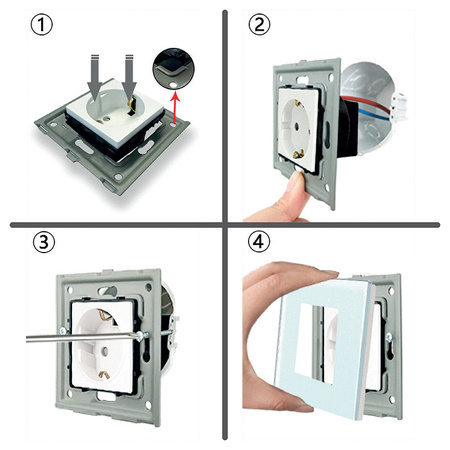 ①
②
③
④