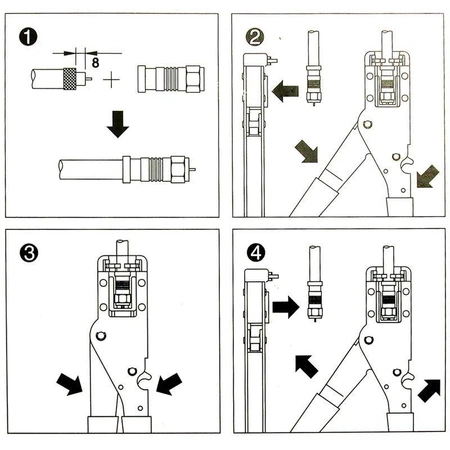 1
8
2
3
4