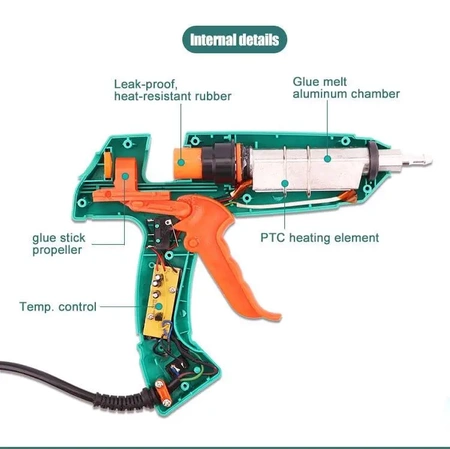 Internal details

Leak-proof, heat-resistant rubber

Glue melt aluminum chamber

glue stick propeller

PTC heating element

Temp. control