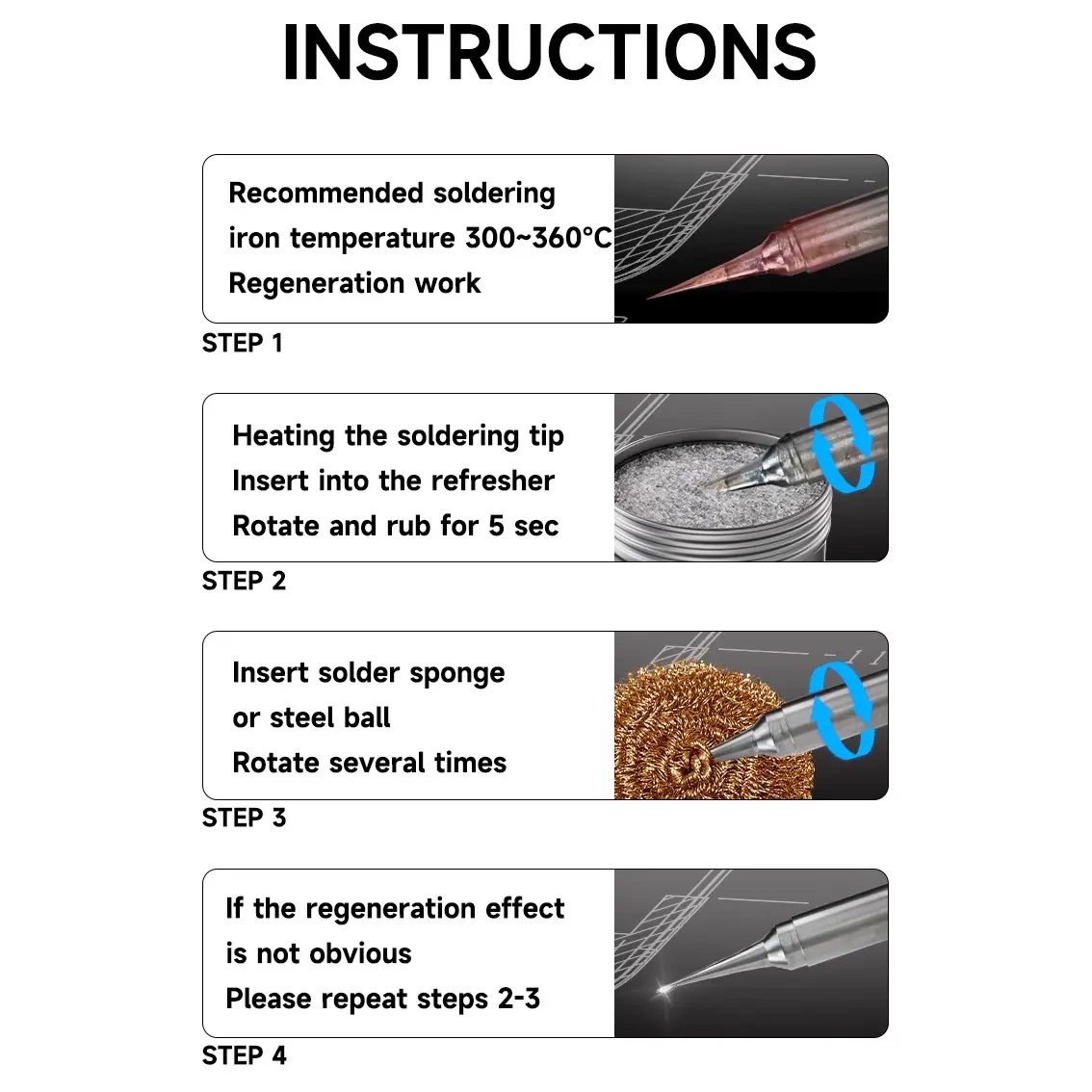 INSTRUCTIONS

Recommended soldering iron temperature 300~360°C Regeneration work

STEP 1

Heating the soldering tip
Insert into the refresher
Rotate and rub for 5 sec

STEP 2

Insert solder sponge or steel ball
Rotate several times

STEP 3

If the regeneration effect is not obvious
Please repeat steps 2-3

STEP 4