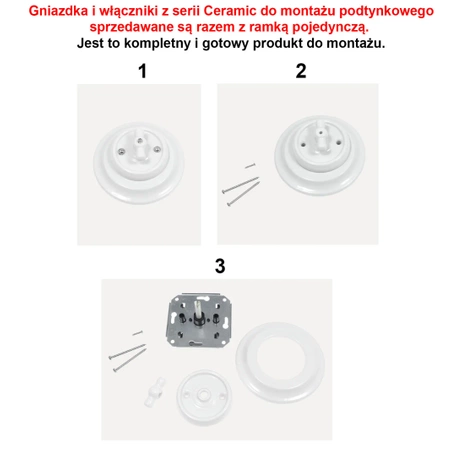 Gniazdka i włączniki z serii Ceramic do montażu podtynkowego sprzedawane są razem z ramką pojedynczą.
Jest to kompletny i gotowy produkt do montażu.

1

2

3