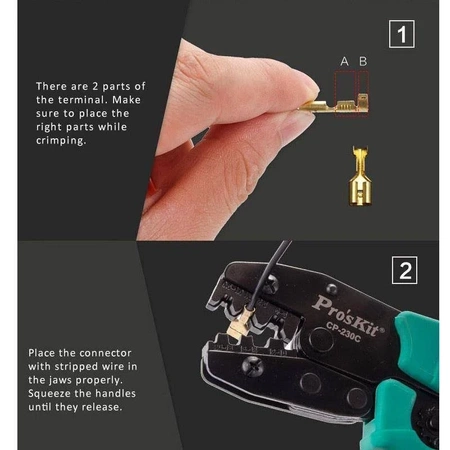 1

A B

There are 2 parts of the terminal. Make sure to place the right parts while crimping.

2

Pro'sKit®
CP-230C

Place the connector with stripped wire in the jaws properly. Squeeze the handles until they release.