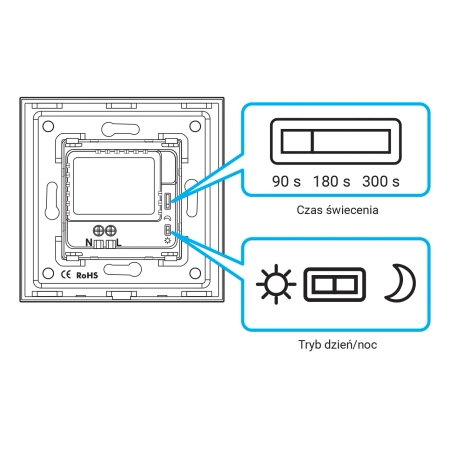 N L

CE RoHS

90 s 180 s 300 s

Czas świecenia

Tryb dzień/noc