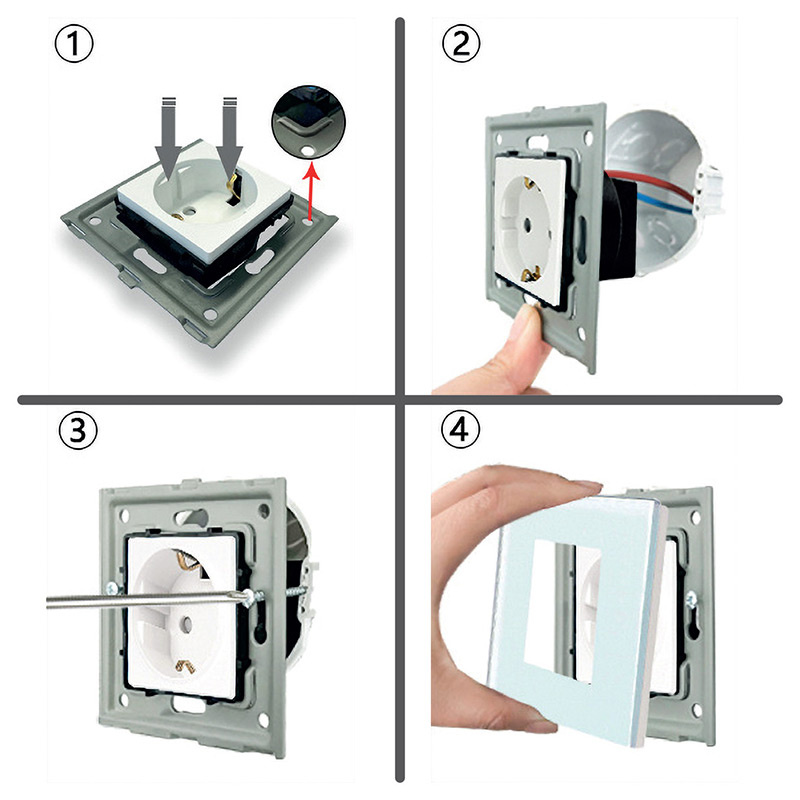 ①

②

③

④