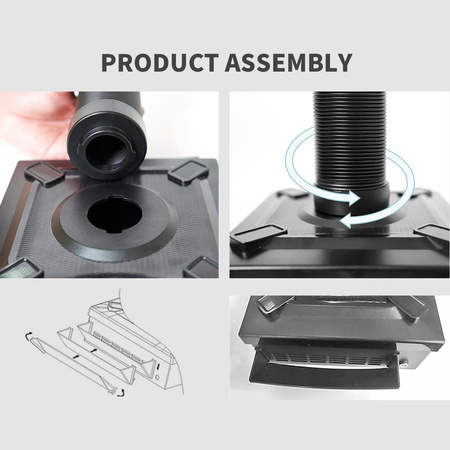 PRODUCT ASSEMBLY