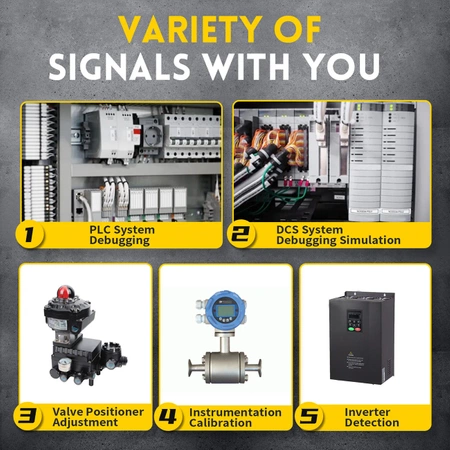 VARIETY OF
SIGNALS WITH YOU

1 PLC System Debugging

2 DCS System Debugging Simulation

3 Valve Positioner Adjustment

4 Instrumentation Calibration

5 Inverter Detection