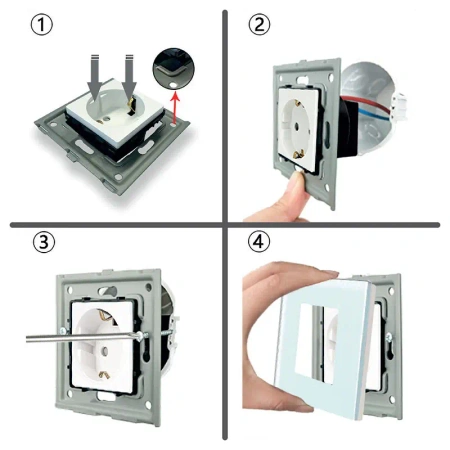 ①

②

③

④