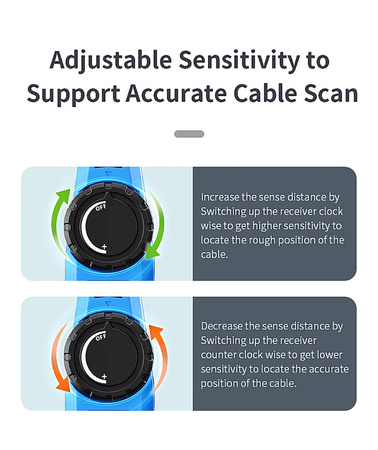 Adjustable Sensitivity to Support Accurate Cable Scan

OFF
+

Increase the sense distance by Switching up the receiver clock wise to get higher sensitivity to locate the rough position of the cable.

OFF
+

Decrease the sense distance by Switching up the receiver counter clock wise to get lower sensitivity to locate the accurate position of the cable.