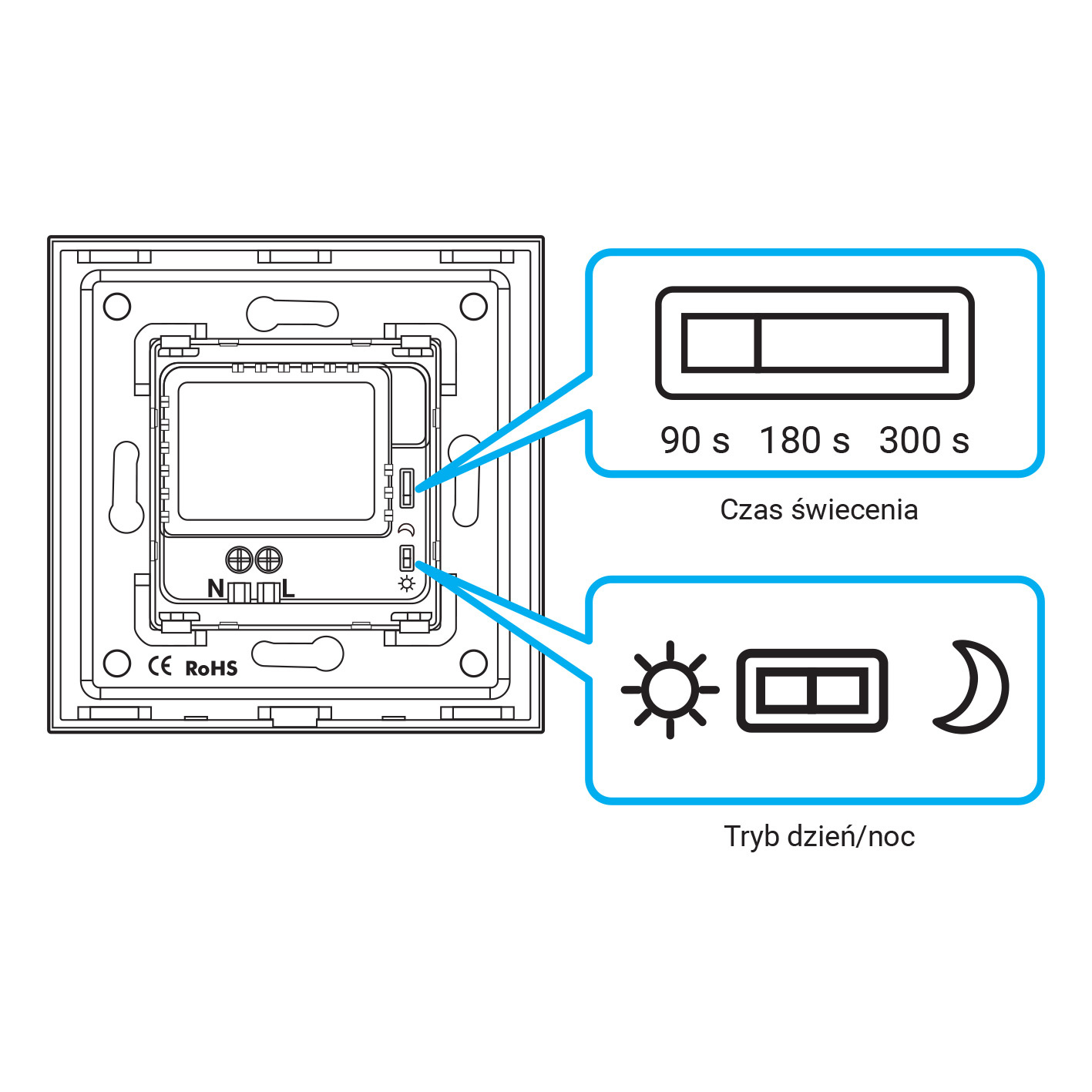 N L

CE RoHS

90 s 180 s 300 s

Czas świecenia

Tryb dzień/noc