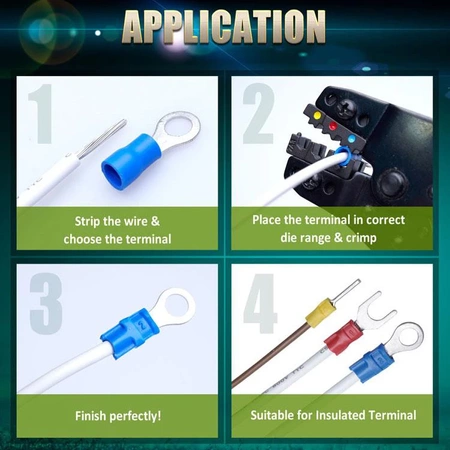 APPLICATION

1

Strip the wire & choose the terminal

2

Place the terminal in correct die range & crimp

3

2

Finish perfectly!

4

Suitable for Insulated Terminal