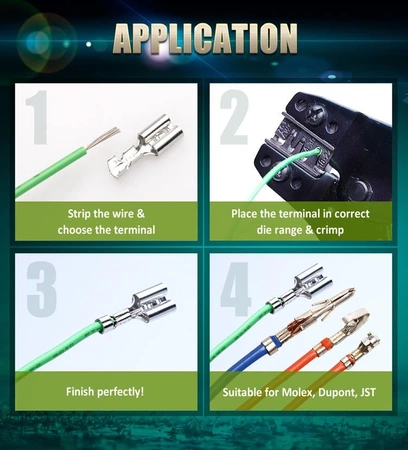 APPLICATION

1

Strip the wire & choose the terminal

2

Place the terminal in correct die range & crimp

3

Finish perfectly!

4

Suitable for Molex, Dupont, JST