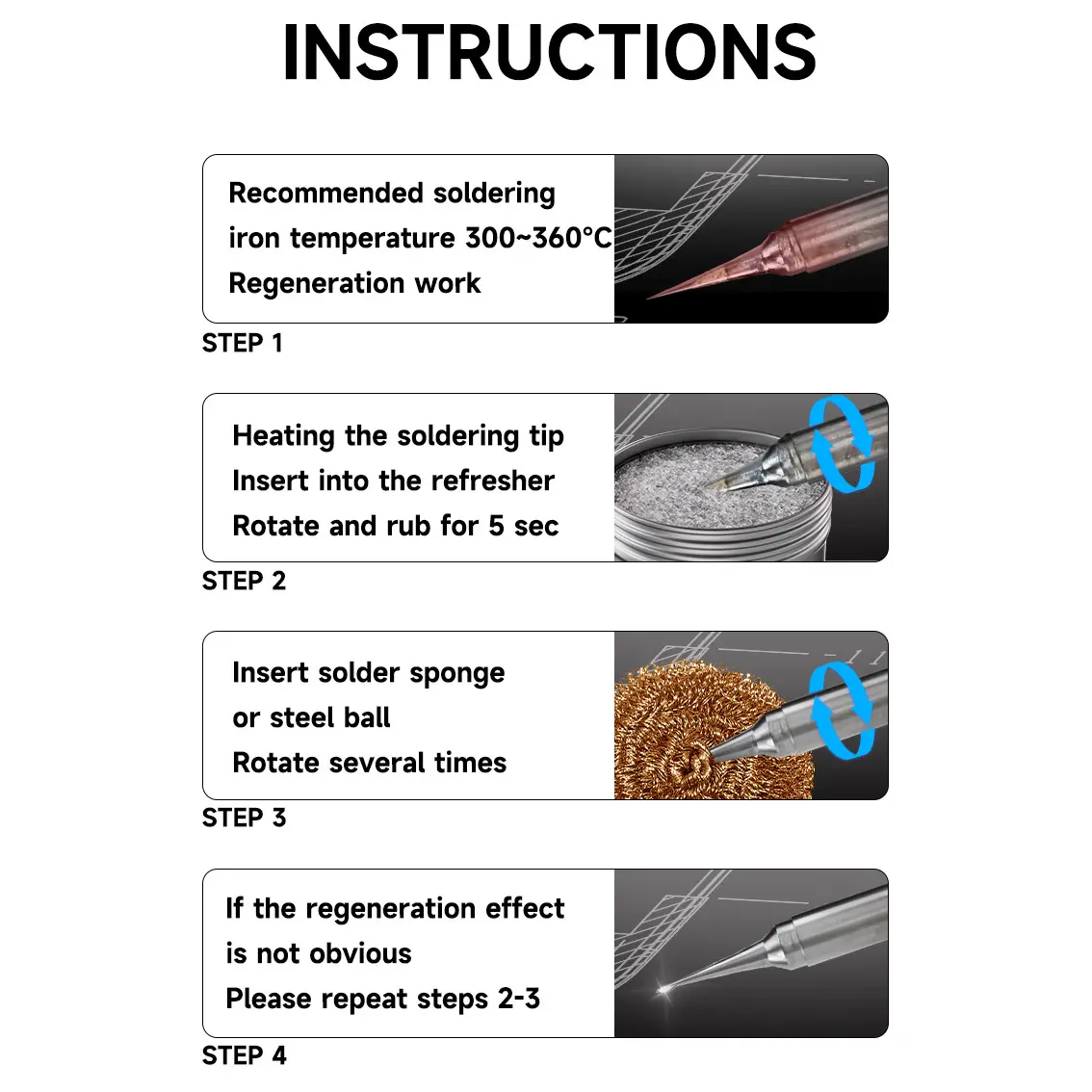 INSTRUCTIONS

Recommended soldering iron temperature 300~360°C Regeneration work

STEP 1

Heating the soldering tip
Insert into the refresher
Rotate and rub for 5 sec

STEP 2

Insert solder sponge or steel ball
Rotate several times

STEP 3

If the regeneration effect is not obvious
Please repeat steps 2-3

STEP 4